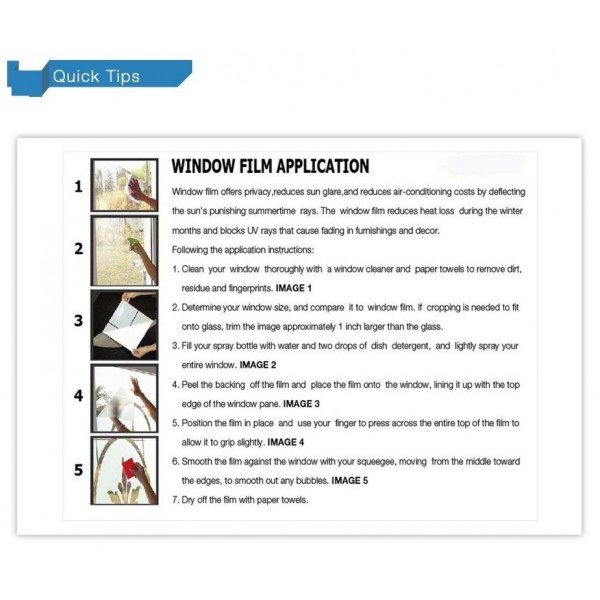 Quick Tips

1
2
3
4
5

WINDOW FILM APPLICATION

Window film offers privacy,reduces sun glare,and reduces air-conditioning costs by deflecting the sun's punishing summertime rays. The window film reduces heat loss during the winter months and blocks UV rays that cause fading in furnishings and decor.

Following the application instructions:

1. Clean your window thoroughly with a window cleaner and paper towels to remove dirt, residue and fingerprints. IMAGE 1

2. Determine your window size, and compare it to window film. If cropping is needed to fit onto glass, trim the image approximately 1 inch larger than the glass.

3. Fill your spray bottle with water and two drops of dish detergent, and lightly spray your entire window. IMAGE 2

4. Peel the backing off the film and place the film onto the window, lining it up with the top edge of the window pane. IMAGE 3

5. Position the film in place and use your finger to press across the entire top of the film to allow it to grip slightly. IMAGE 4

6. Smooth the film against the window with your squeegee, moving from the middle toward the edges, to smooth out any bubbles. IMAGE 5

7. Dry off the film with paper towels.